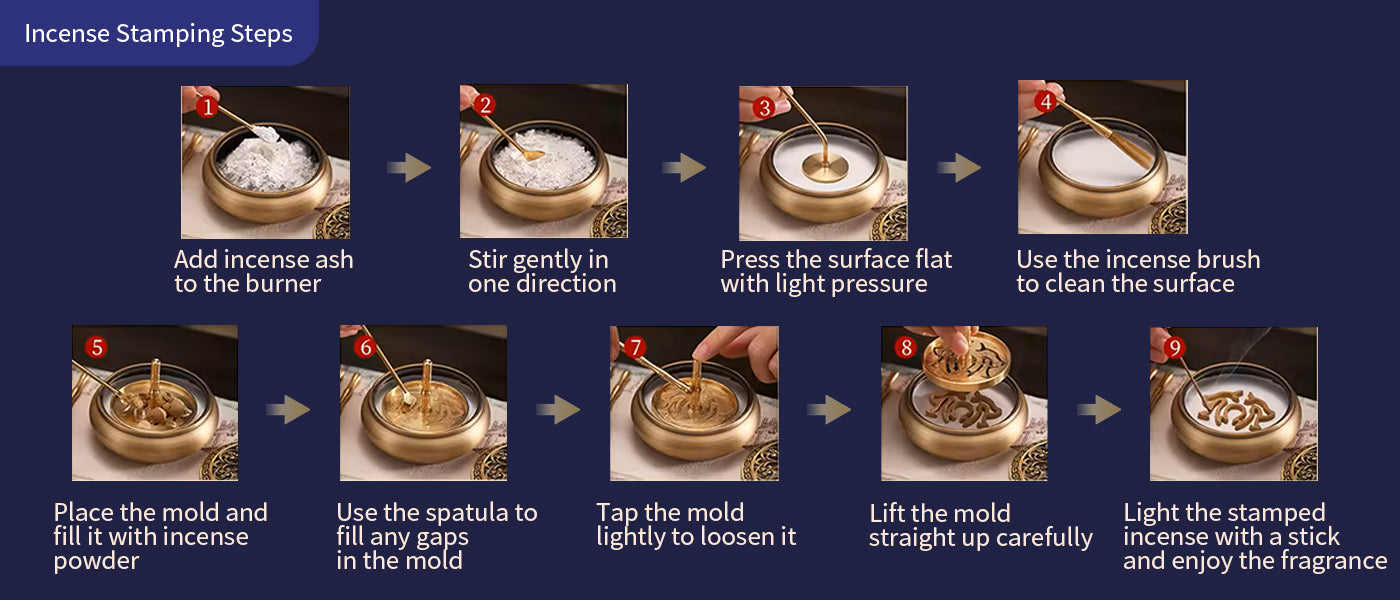 Incense Stamping Steps

1

Add incense ash to the burner

2

Stir gently in one direction

3

Press the surface flat with light pressure

4

Use the incense brush to clean the surface

5

Place the mold and fill it with incense powder

6

Use the spatula to fill any gaps in the mold

7

Tap the mold lightly to loosen it

8

Lift the mold straight up carefully

9

Light the stamped incense with a stick and enjoy the fragrance